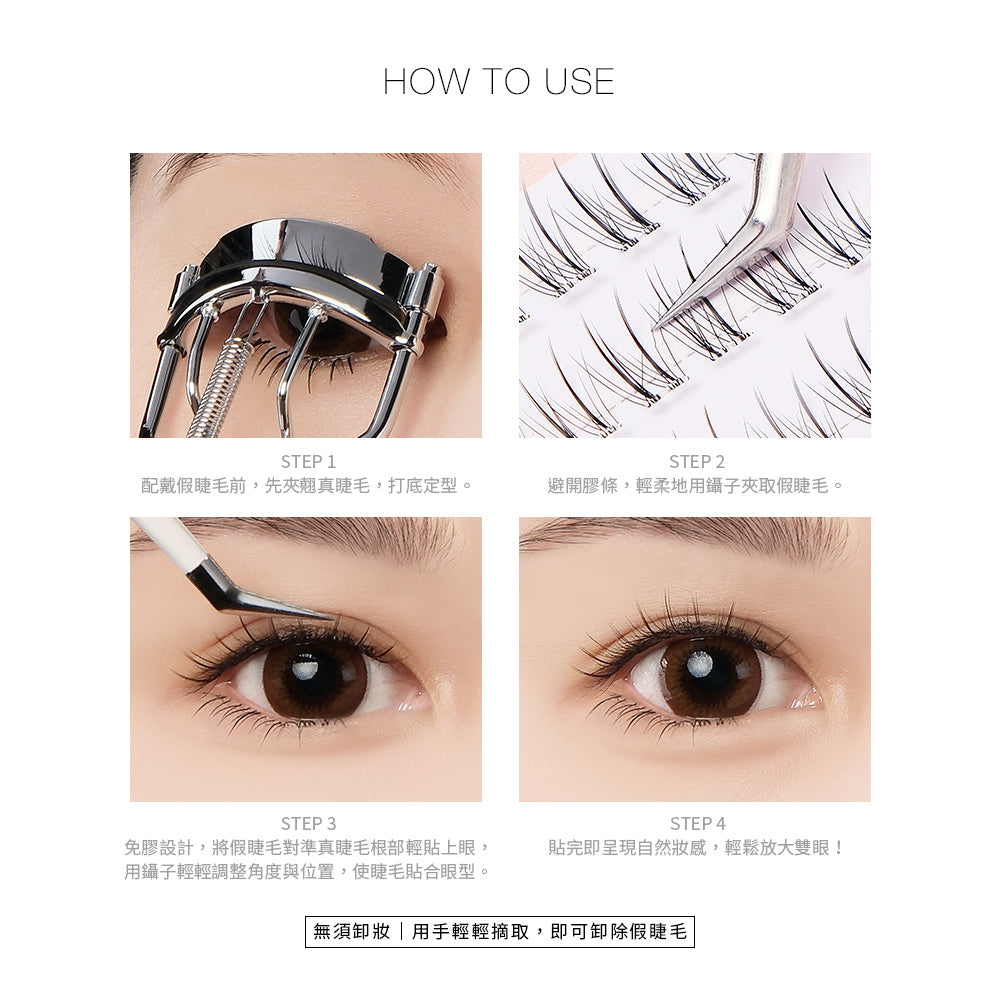 HOW TO USE

STEP 1
配戴假睫毛前，先夾翹真睫毛，打底定型。

STEP 2
避開膠條，輕柔地用鑷子夾取假睫毛。

STEP 3
免膠設計，將假睫毛對準真睫毛根部輕貼上眼，用鑷子輕輕調整角度與位置，使睫毛貼合眼型。

STEP 4
貼完即呈現自然妝感，輕鬆放大雙眼！

無須卸妝｜用手輕輕摘取，即可卸除假睫毛